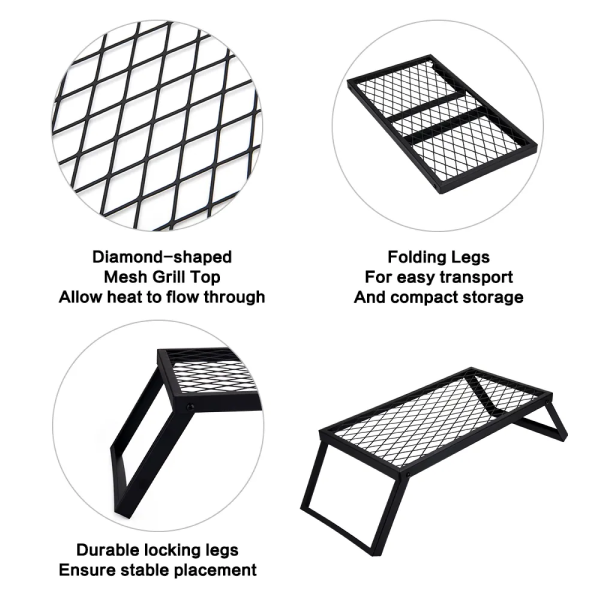 Diamond-shaped
Mesh Grill Top
Allow heat to flow through

Folding Legs
For easy transport
And compact storage

Durable locking legs
Ensure stable placement