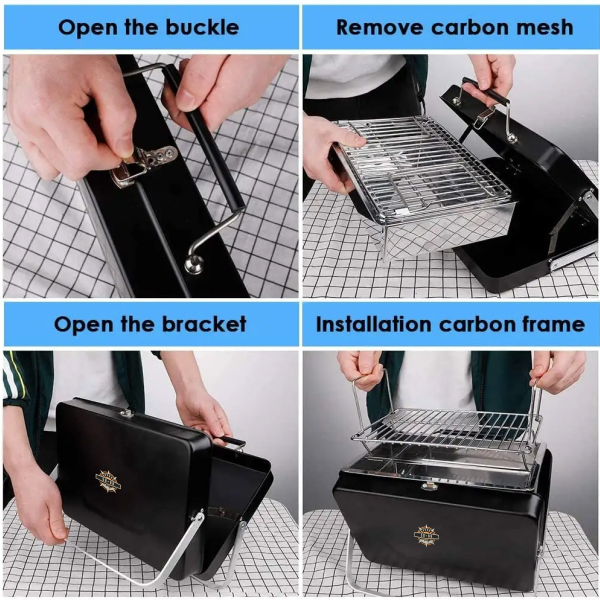 Open the buckle

Remove carbon mesh

Open the bracket

Installation carbon frame